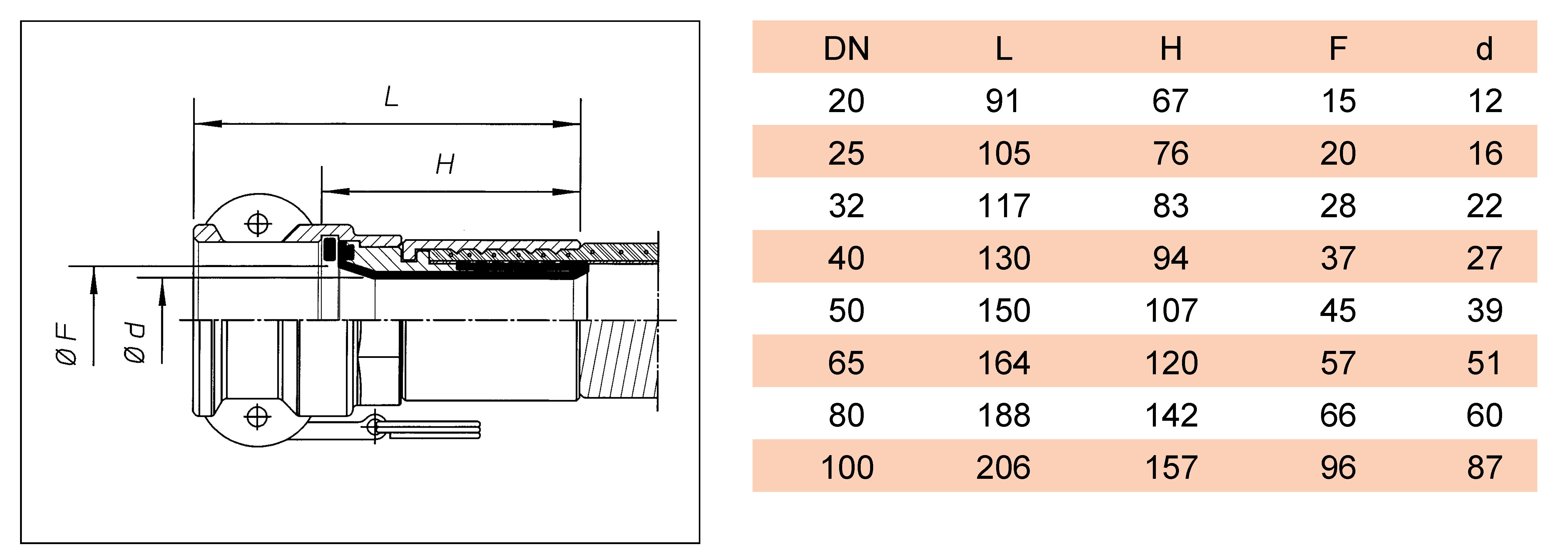 L

H

Ø F

Ø d

| DN | L | H | F | d |
|---|---|---|---|---|
| 20 | 91 | 67 | 15 | 12 |
| 25 | 105 | 76 | 20 | 16 |
| 32 | 117 | 83 | 28 | 22 |
| 40 | 130 | 94 | 37 | 27 |
| 50 | 150 | 107 | 45 | 39 |
| 65 | 164 | 120 | 57 | 51 |
| 80 | 188 | 142 | 66 | 60 |
| 100 | 206 | 157 | 96 | 87 |